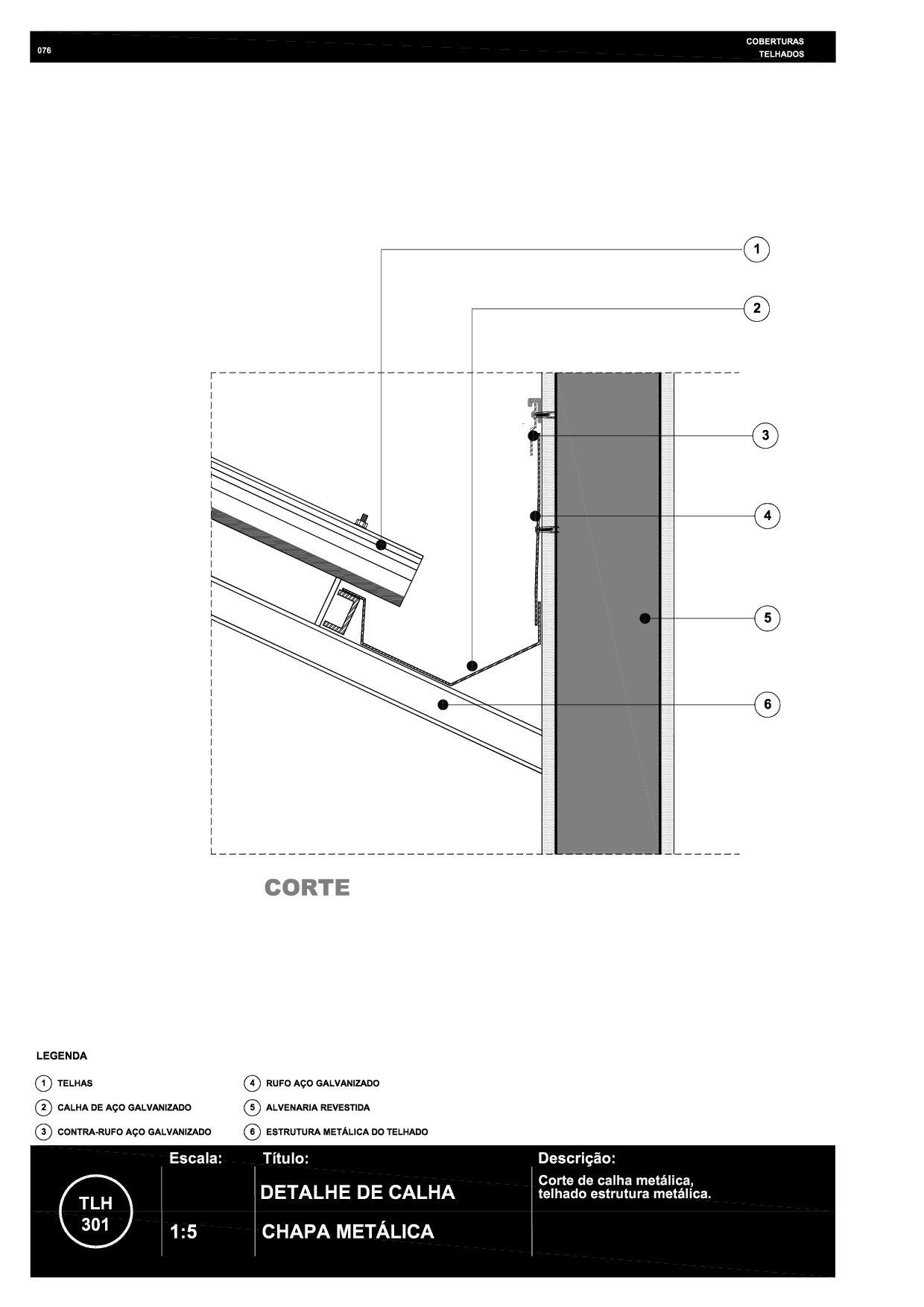 076

COBERTURAS
TELHADOS

1
2
3
4
5
6

CORTE

LEGENDA

1 TELHAS
2 CALHA DE AÇO GALVANIZADO
3 CONTRA-RUFO AÇO GALVANIZADO
4 RUFO AÇO GALVANIZADO
5 ALVENARIA REVESTIDA
6 ESTRUTURA METÁLICA DO TELHADO

TLH
301

Escala:
1:5

Título:
DETALHE DE CALHA
CHAPA METÁLICA

Descrição:
Corte de calha metálica, telhado estrutura metálica.