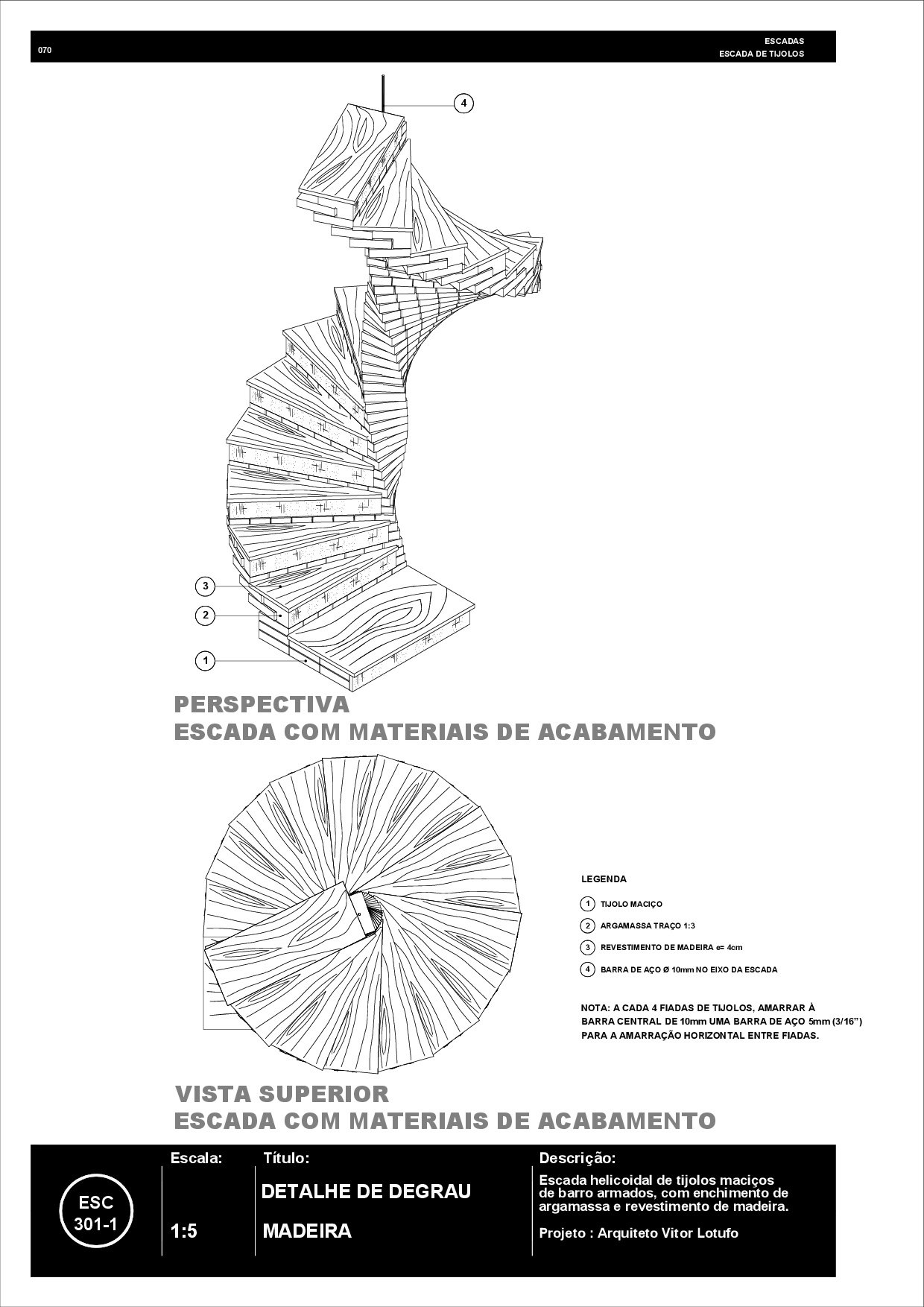 070

ESCADAS
ESCADA DE TIJOLOS

4

3

2

1

PERSPECTIVA
ESCADA COM MATERIAIS DE ACABAMENTO

LEGENDA

1 TIJOLO MACIÇO

2 ARGAMASSA TRAÇO 1:3

3 REVESTIMENTO DE MADEIRA e= 4cm

4 BARRA DE AÇO Ø 10mm NO EIXO DA ESCADA

NOTA: A CADA 4 FIADAS DE TIJOLOS, AMARRAR À BARRA CENTRAL DE 10mm UMA BARRA DE AÇO 5mm (3/16") PARA A AMARRAÇÃO HORIZONTAL ENTRE FIADAS.

VISTA SUPERIOR
ESCADA COM MATERIAIS DE ACABAMENTO

ESC 301-1

Escala:
1:5

Título:
DETALHE DE DEGRAU
MADEIRA

Descrição:
Escada helicoidal de tijolos maciços de barro armados, com enchimento de argamassa e revestimento de madeira.

Projeto : Arquiteto Vitor Lotufo